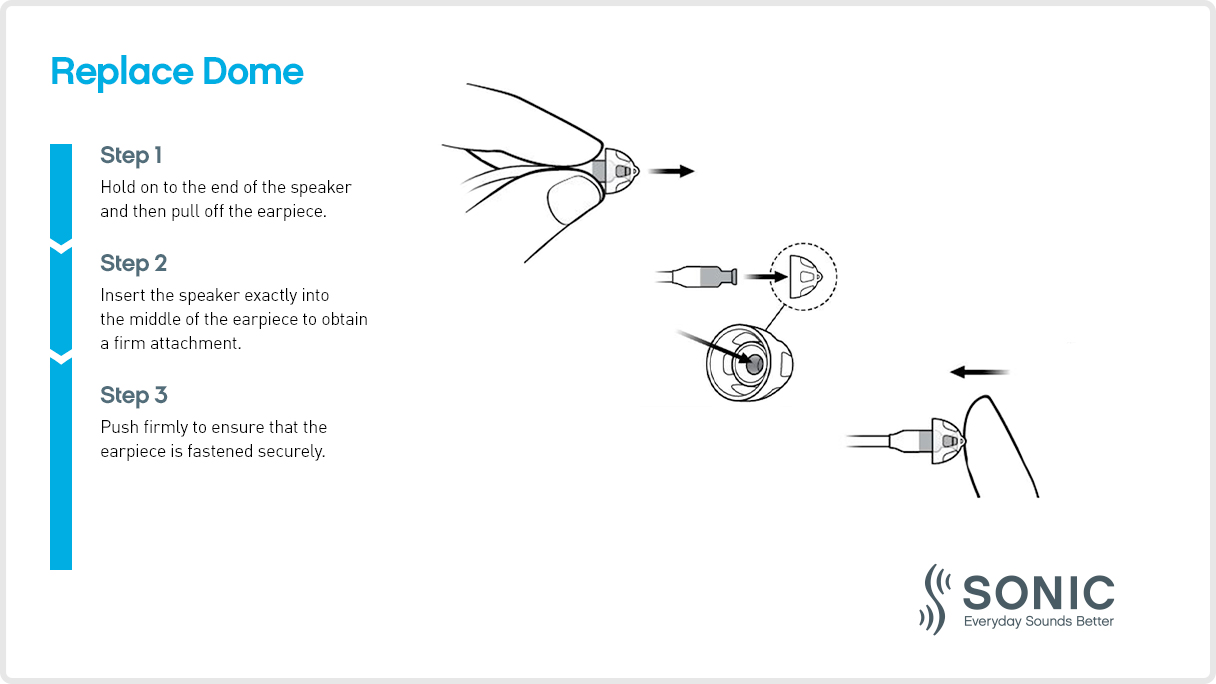 Replace Dome

Step 1
Hold on to the end of the speaker and then pull off the earpiece.

Step 2
Insert the speaker exactly into the middle of the earpiece to obtain a firm attachment.

Step 3
Push firmly to ensure that the earpiece is fastened securely.

SONIC
Everyday Sounds Better